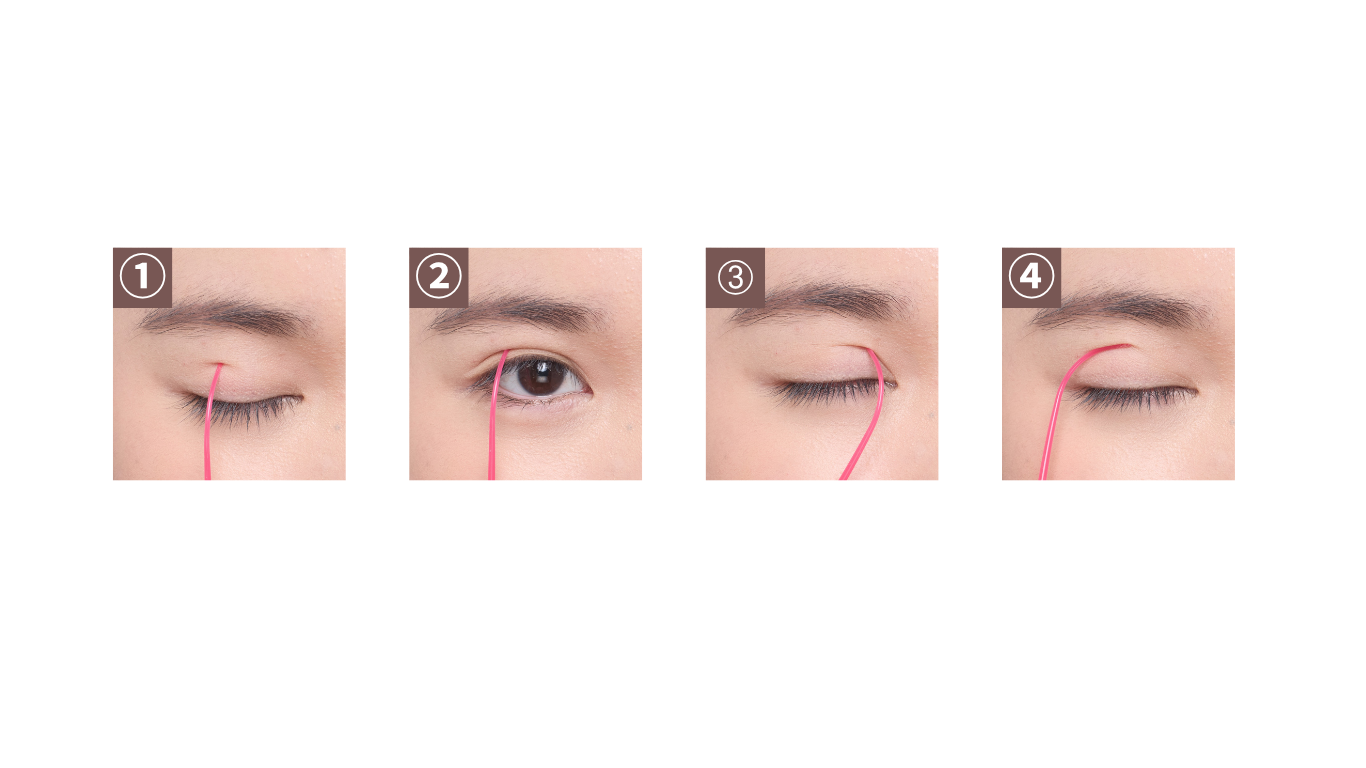 ①

②

③

④